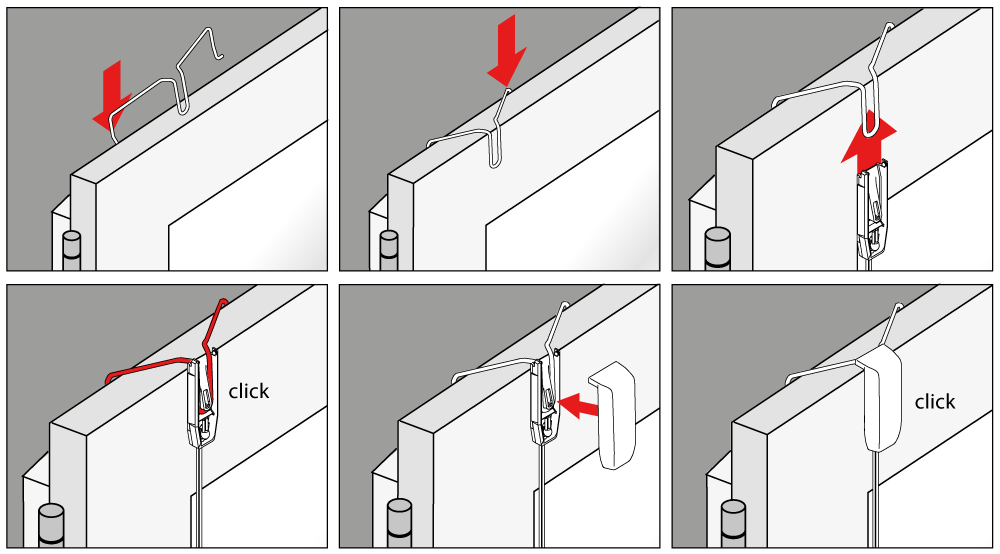 click

click